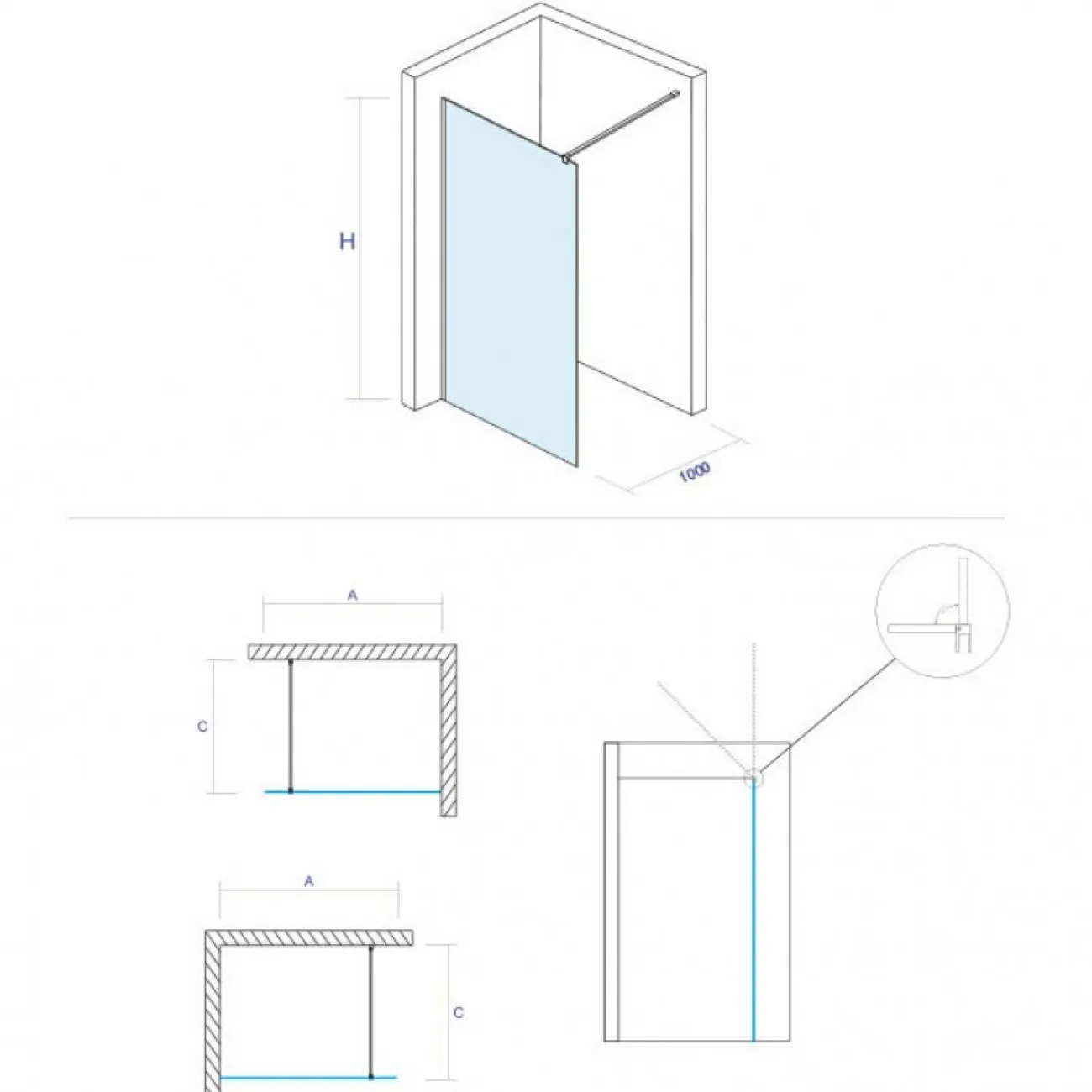 H

1000

A

C

A

C