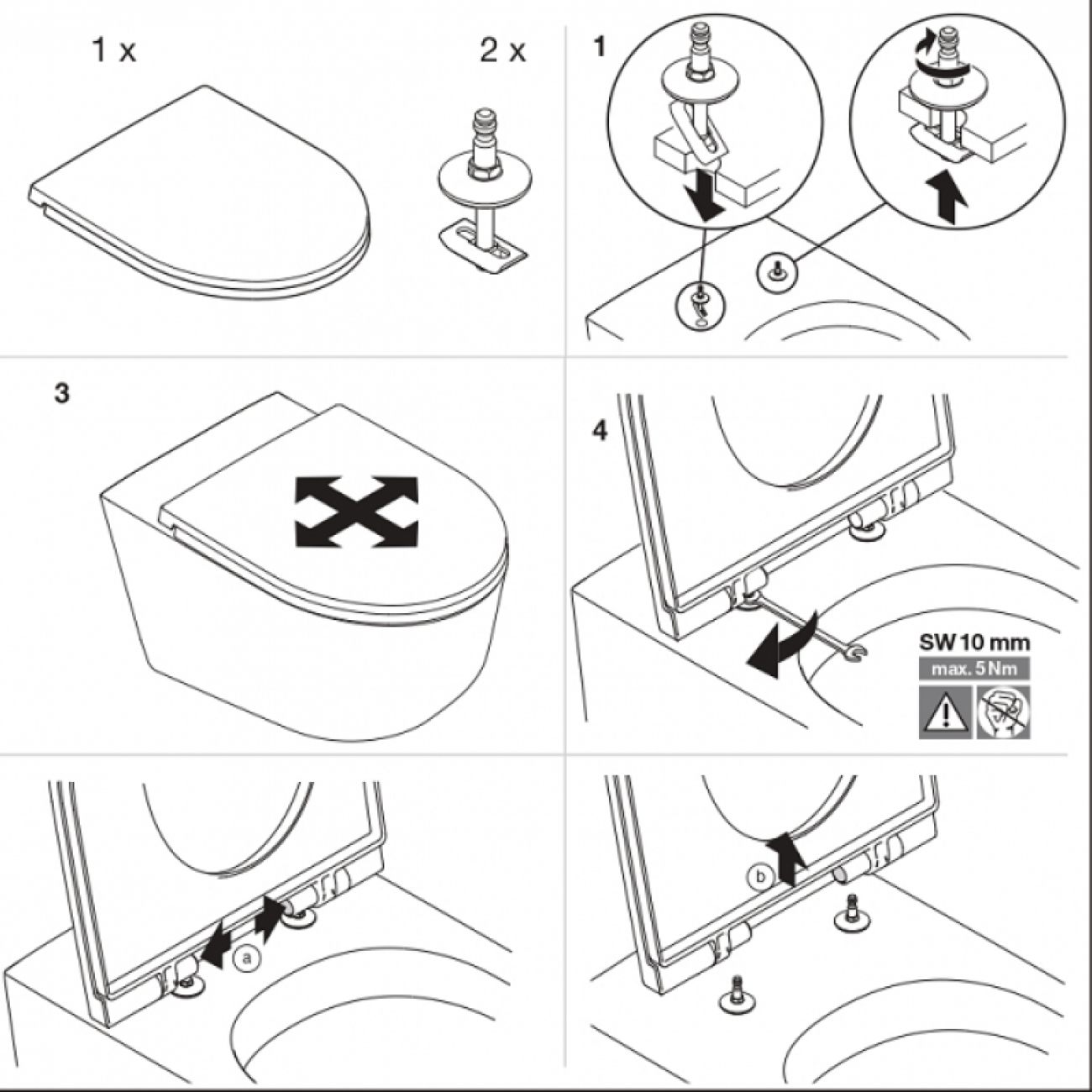 1 x

2 x

1

3

4

SW 10 mm
max. 5 Nm

a

b