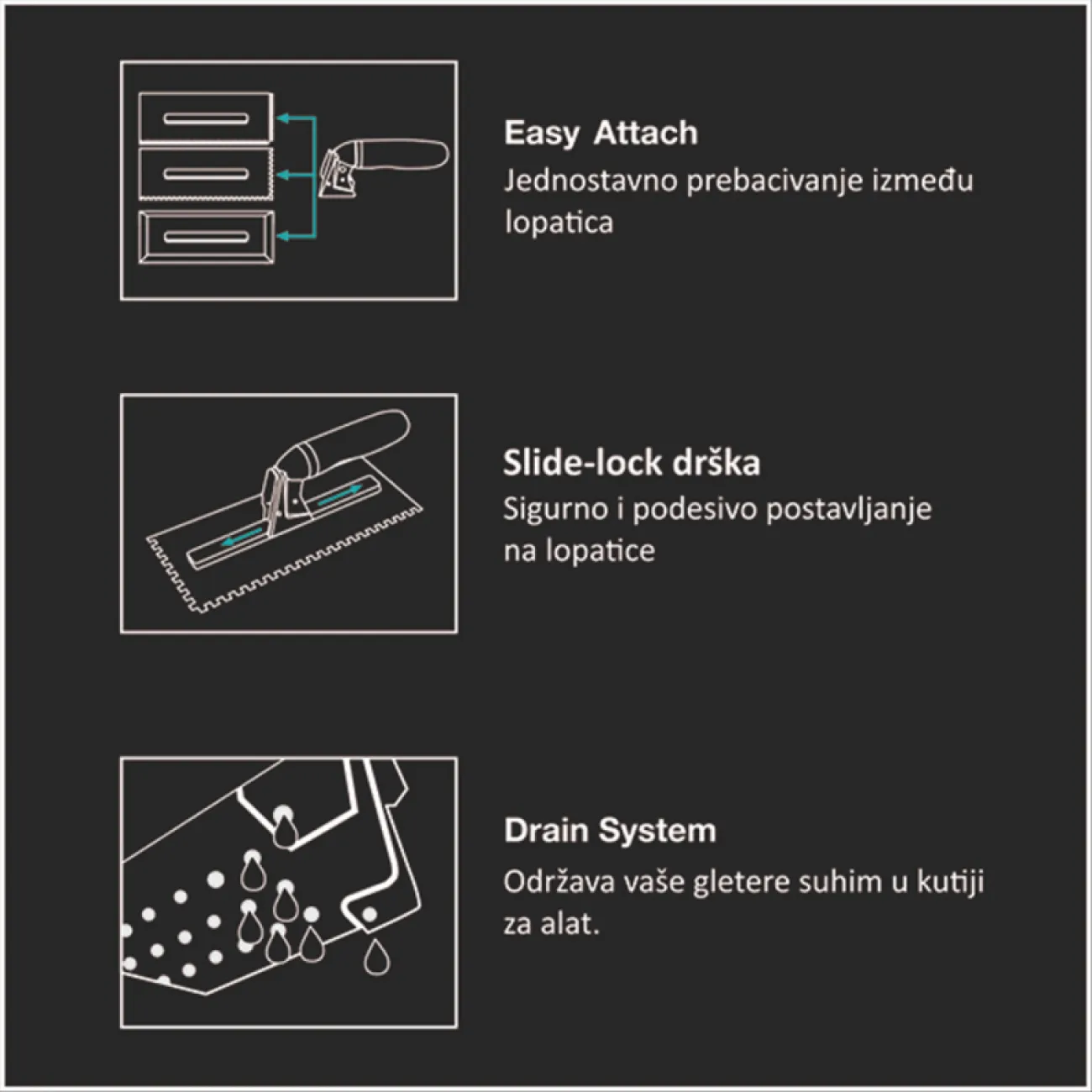 Easy Attach
Jednostavno prebacivanje između lopatica

Slide-lock drška
Sigurno i podesivo postavljanje na lopatice

Drain System
Održava vaše gletere suhim u kutiji za alat.